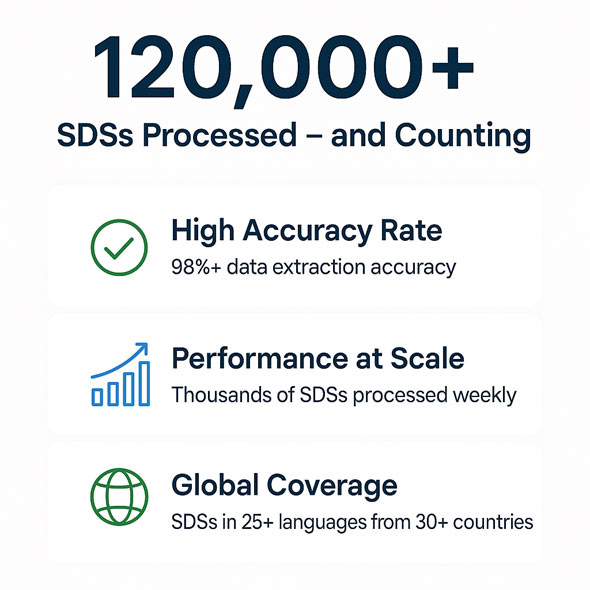 120,000+

SDSs Processed – and Counting

High Accuracy Rate

98%+ data extraction accuracy

Performance at Scale

Thousands of SDSs processed weekly

Global Coverage

SDSs in 25+ languages from 30+ countries