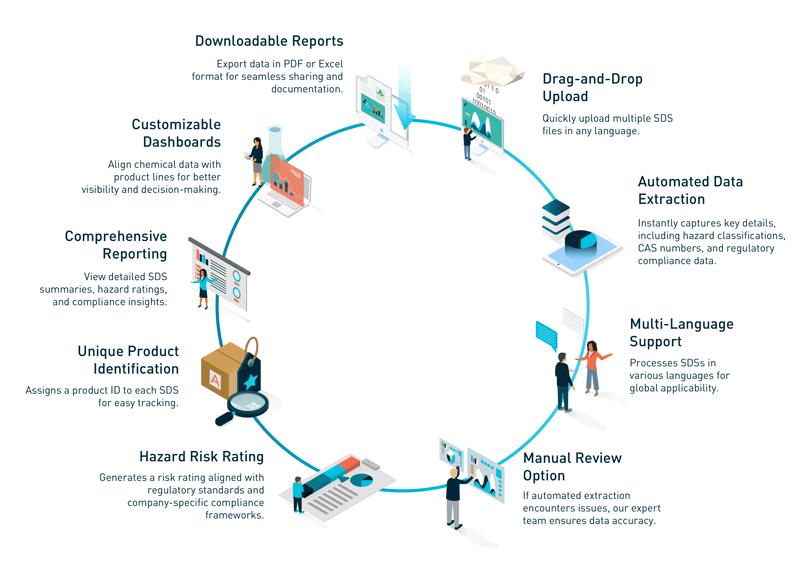 Downloadable Reports

Export data in PDF or Excel format for seamless sharing and documentation.

Drag-and-Drop Upload

Quickly upload multiple SDS files in any language.

Automated Data Extraction

Instantly captures key details, including hazard classifications, CAS numbers, and regulatory compliance data.

Multi-Language Support

Processes SDSs in various languages for global applicability.

Manual Review Option

If automated extraction encounters issues, our expert team ensures data accuracy.

Hazard Risk Rating

Generates a risk rating aligned with regulatory standards and company-specific compliance frameworks.

Unique Product Identification

Assigns a product ID to each SDS for easy tracking.

Comprehensive Reporting

View detailed SDS summaries, hazard ratings, and compliance insights.

Customizable Dashboards

Align chemical data with product lines for better visibility and decision-making.